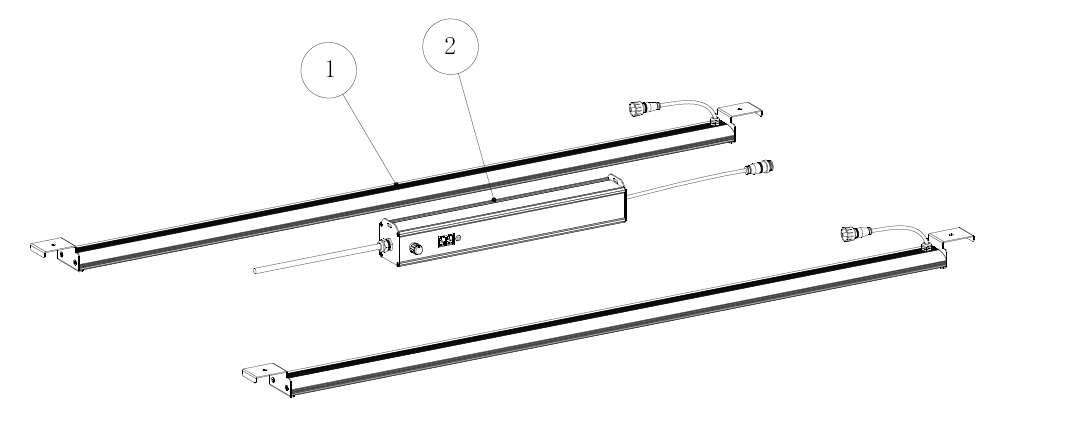 1

2